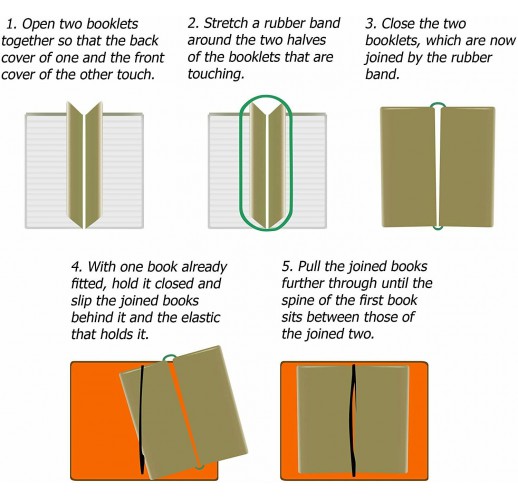 1. Open two booklets together so that the back cover of one and the front cover of the other touch.

2. Stretch a rubber band around the two halves of the booklets that are touching.

3. Close the two booklets, which are now joined by the rubber band.

4. With one book already fitted, hold it closed and slip the joined books behind it and the elastic that holds it.

5. Pull the joined books further through until the spine of the first book sits between those of the joined two.